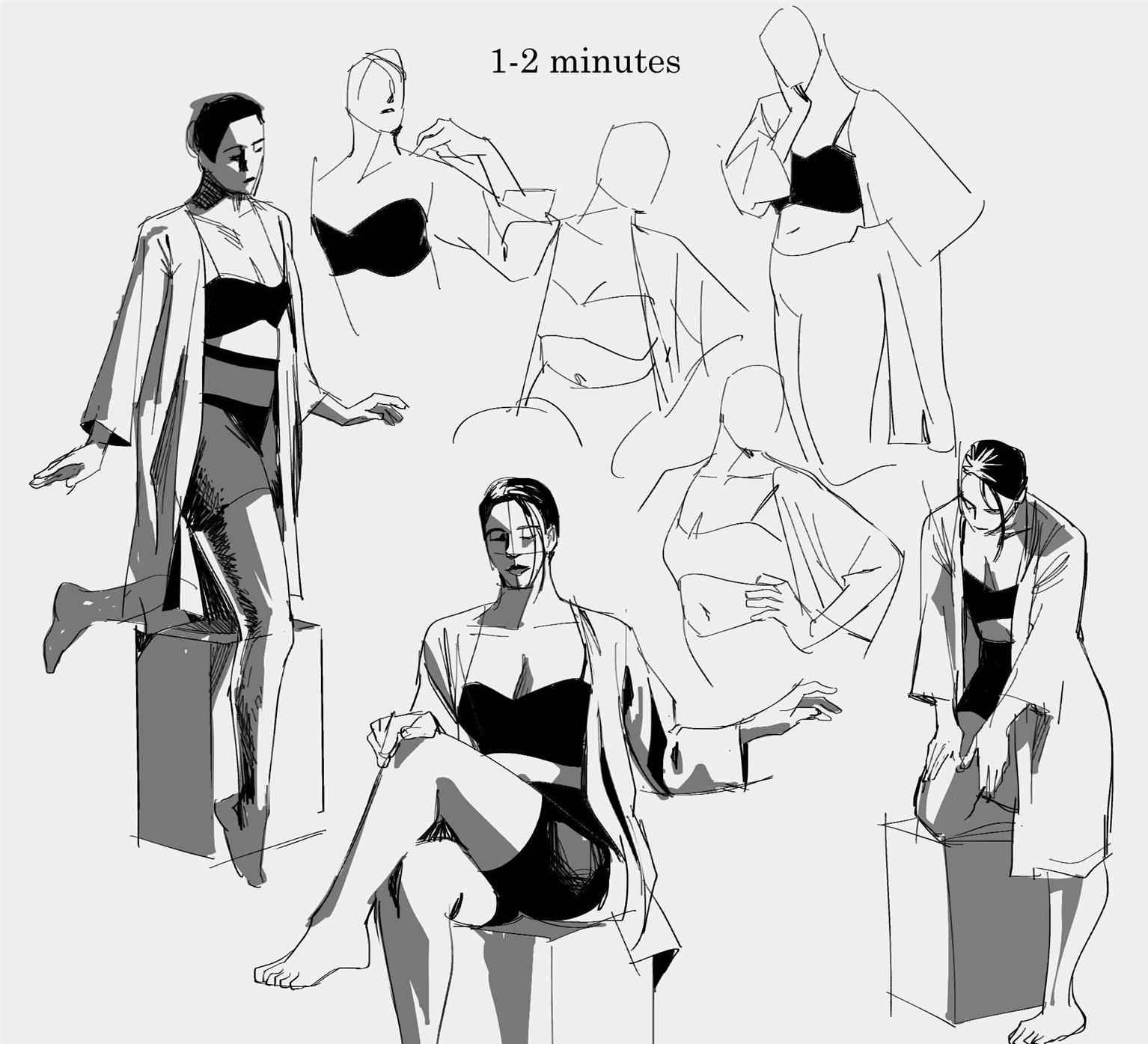 1-2 minutes